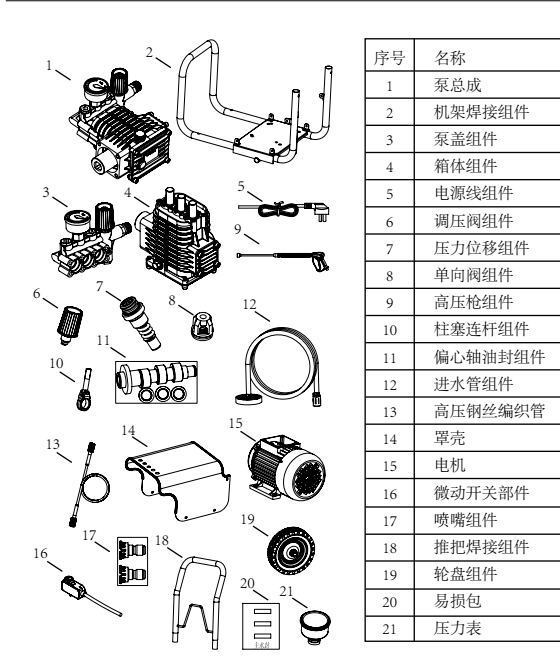 1
2
3
4
5
9
6
7
8
12
11
10
13
14
15
19
17
18
16
20
21

| 序号 | 名称 |
|---|---|
| 1 | 泵总成 |
| 2 | 机架焊接组件 |
| 3 | 泵盖组件 |
| 4 | 箱体组件 |
| 5 | 电源线组件 |
| 6 | 调压阀组件 |
| 7 | 压力位移组件 |
| 8 | 单向阀组件 |
| 9 | 高压枪组件 |
| 10 | 柱塞连杆组件 |
| 11 | 偏心轴油封组件 |
| 12 | 进水管组件 |
| 13 | 高压钢丝编织管 |
| 14 | 罩壳 |
| 15 | 电机 |
| 16 | 微动开关部件 |
| 17 | 喷嘴组件 |
| 18 | 推把焊接组件 |
| 19 | 轮盘组件 |
| 20 | 易损包 |
| 21 | 压力表 |