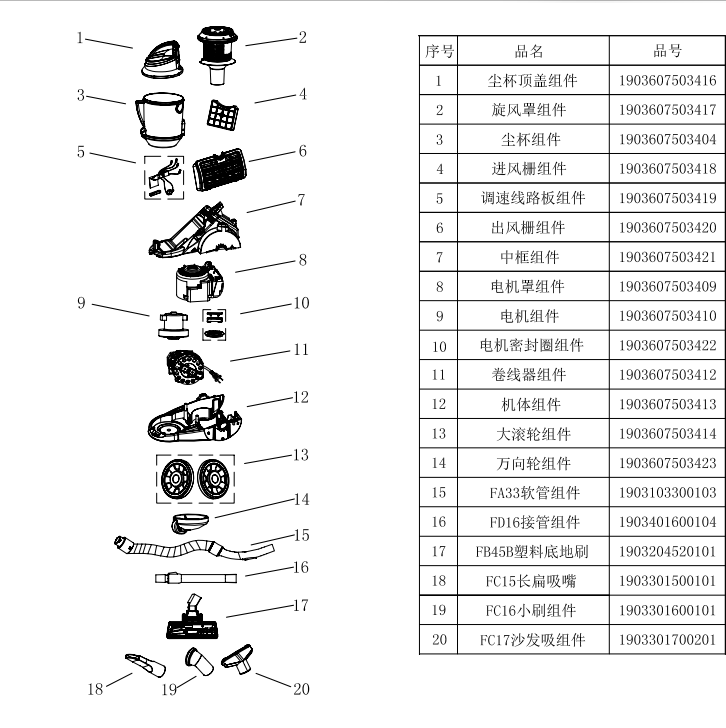 1
2
3
4
5
6
7
8
9
10
11
12
13
14
15
16
17
18
19
20

| 序号 | 品名 | 品号 |
|---|---|---|
| 1 | 尘杯顶盖组件 | 1903607503416 |
| 2 | 旋风罩组件 | 1903607503417 |
| 3 | 尘杯组件 | 1903607503404 |
| 4 | 进风栅组件 | 1903607503418 |
| 5 | 调速线路板组件 | 1903607503419 |
| 6 | 出风栅组件 | 1903607503420 |
| 7 | 中框组件 | 1903607503421 |
| 8 | 电机罩组件 | 1903607503409 |
| 9 | 电机组件 | 1903607503410 |
| 10 | 电机密封圈组件 | 1903607503422 |
| 11 | 卷线器组件 | 1903607503412 |
| 12 | 机体组件 | 1903607503413 |
| 13 | 大滚轮组件 | 1903607503414 |
| 14 | 万向轮组件 | 1903607503423 |
| 15 | FA33软管组件 | 1903103300103 |
| 16 | FD16接管组件 | 1903401600104 |
| 17 | FB45B塑料底地刷 | 1903204520101 |
| 18 | FC15长扁吸嘴 | 1903301500101 |
| 19 | FC16小刷组件 | 1903301600101 |
| 20 | FC17沙发吸组件 | 1903301700201 |