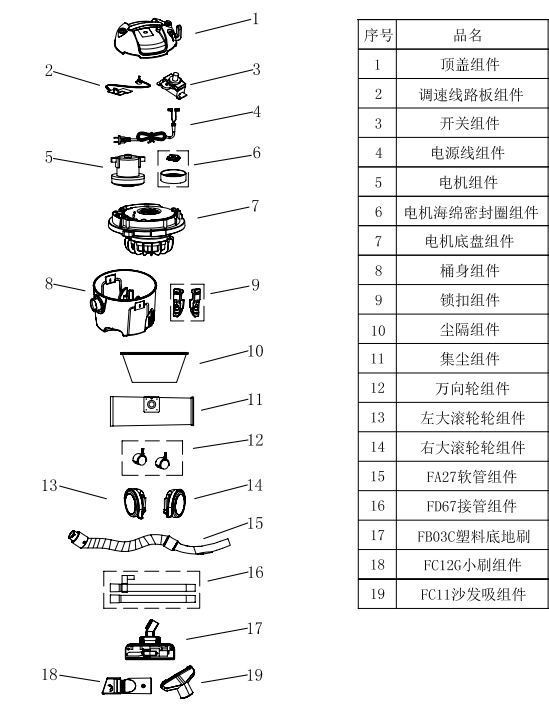 1
2
3
4
5
6
7
8
9
10
11
12
13
14
15
16
17
18
19

| 序号 | 品名 |
|---|---|
| 1 | 顶盖组件 |
| 2 | 调速线路板组件 |
| 3 | 开关组件 |
| 4 | 电源线组件 |
| 5 | 电机组件 |
| 6 | 电机海绵密封圈组件 |
| 7 | 电机底盘组件 |
| 8 | 桶身组件 |
| 9 | 锁扣组件 |
| 10 | 尘隔组件 |
| 11 | 集尘组件 |
| 12 | 万向轮组件 |
| 13 | 左大滚轮轮组件 |
| 14 | 右大滚轮轮组件 |
| 15 | FA27软管组件 |
| 16 | FD67接管组件 |
| 17 | FB03C塑料底地刷 |
| 18 | FC12G小刷组件 |
| 19 | FC11沙发吸组件 |